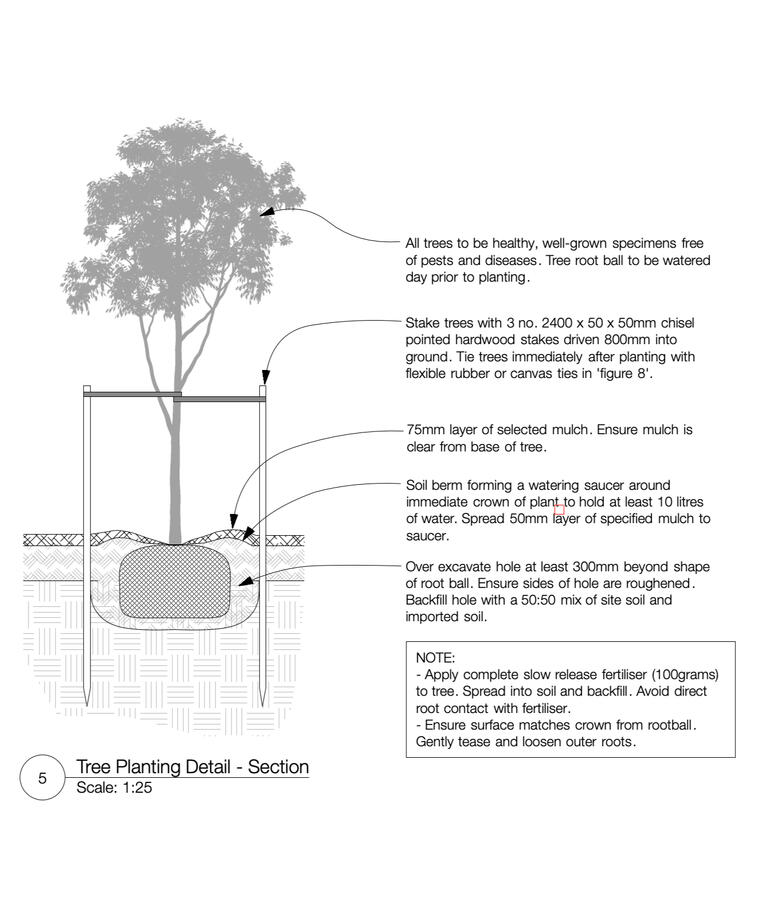 All trees to be healthy, well-grown specimens free of pests and diseases. Tree root ball to be watered day prior to planting.

Stake trees with 3 no. 2400 x 50 x 50mm chisel pointed hardwood stakes driven 800mm into ground. Tie trees immediately after planting with flexible rubber or canvas ties in 'figure 8'.

75mm layer of selected mulch. Ensure mulch is clear from base of tree.

Soil berm forming a watering saucer around immediate crown of plant to hold at least 10 litres of water. Spread 50mm layer of specified mulch to saucer.

Over excavate hole at least 300mm beyond shape of root ball. Ensure sides of hole are roughened. Backfill hole with a 50:50 mix of site soil and imported soil.

NOTE:
- Apply complete slow release fertiliser (100grams) to tree. Spread into soil and backfill. Avoid direct root contact with fertiliser.
- Ensure surface matches crown from rootball. Gently tease and loosen outer roots.

5

Tree Planting Detail - Section
Scale: 1:25